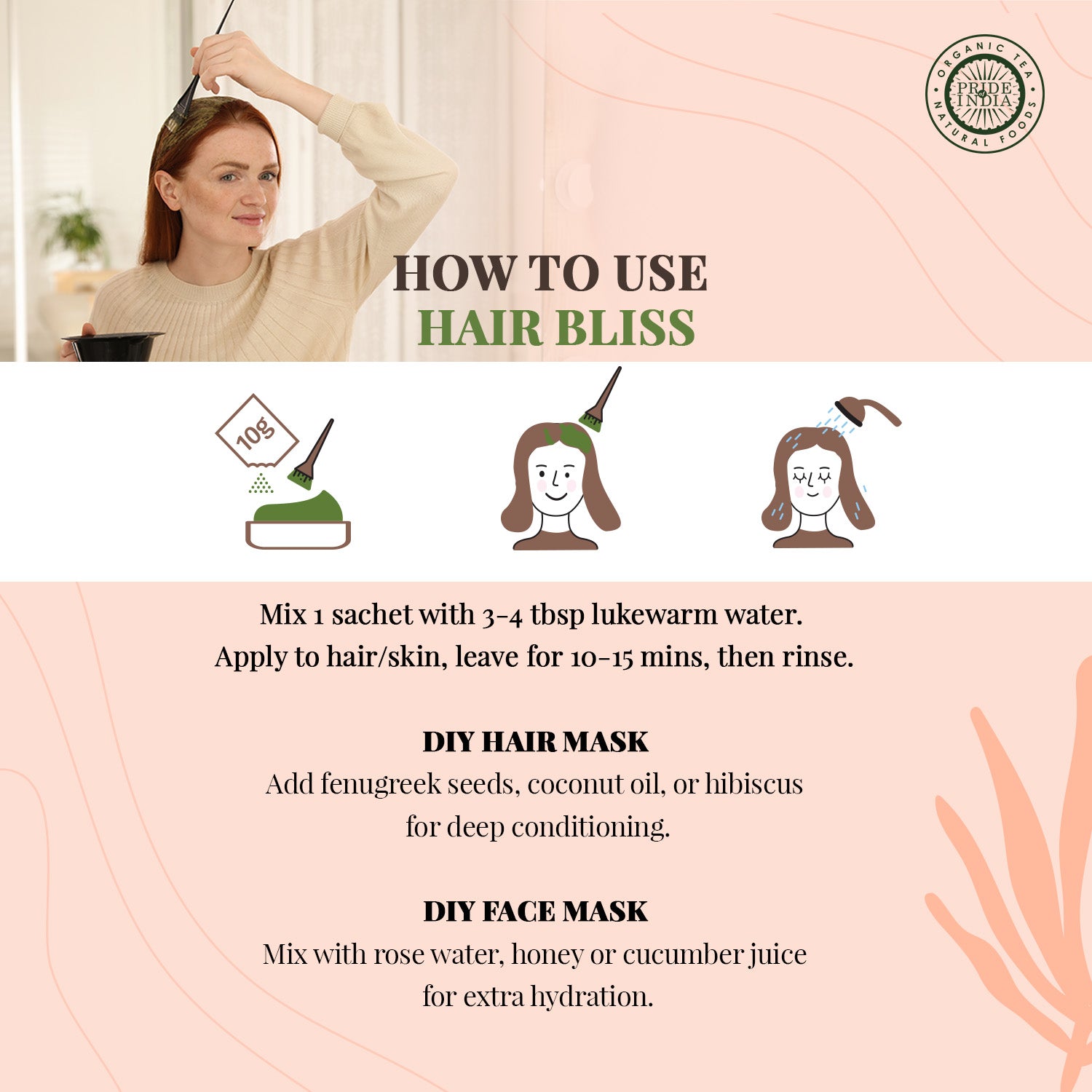 ORGANIC TEA
PRIDE of INDIA
NATURAL FOODS

HOW TO USE
HAIR BLISS

10g

Mix 1 sachet with 3-4 tbsp lukewarm water.
Apply to hair/skin, leave for 10-15 mins, then rinse.

DIY HAIR MASK
Add fenugreek seeds, coconut oil, or hibiscus for deep conditioning.

DIY FACE MASK
Mix with rose water, honey or cucumber juice for extra hydration.